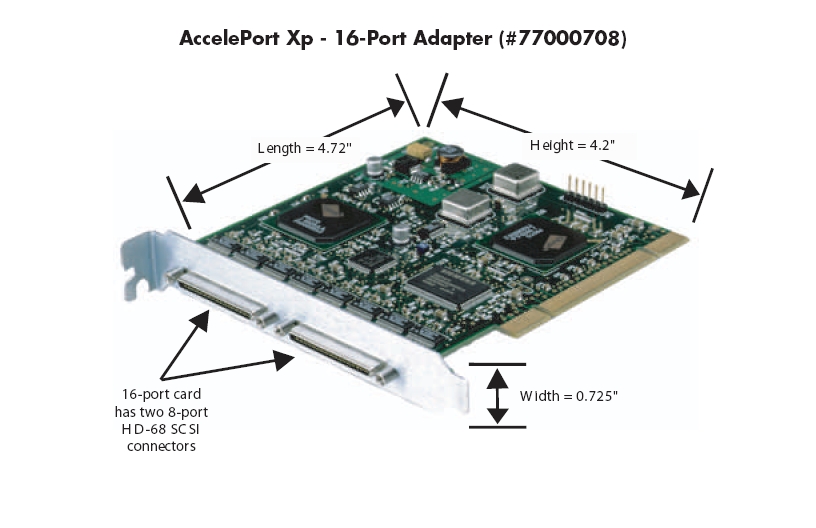 AccelePort Xp - 16-Port Adapter (#77000708)

Length = 4.72"

Height = 4.2"

16-port card has two 8-port HD-68 SCSI connectors

Width = 0.725"