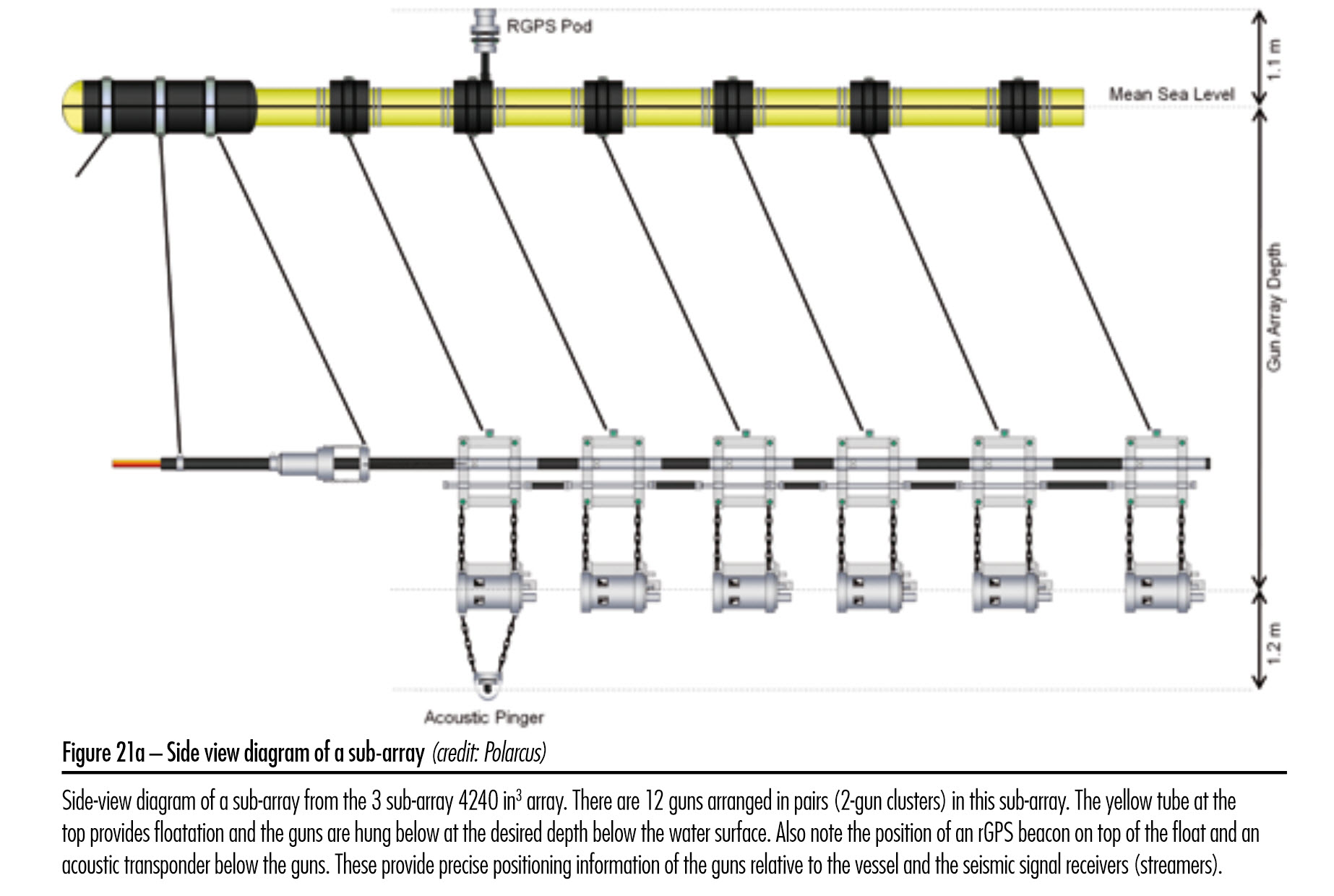 RGPS Pod

1.1 m

Mean Sea Level

Gun Array Depth

1.2 m

Acoustic Pinger

Figure 21a – Side view diagram of a sub-array (credit: Polarcus)

Side-view diagram of a sub-array from the 3 sub-array 4240 in$^3$ array. There are 12 guns arranged in pairs (2-gun clusters) in this sub-array. The yellow tube at the top provides floatation and the guns are hung below at the desired depth below the water surface. Also note the position of an rGPS beacon on top of the float and an acoustic transponder below the guns. These provide precise positioning information of the guns relative to the vessel and the seismic signal receivers (streamers).